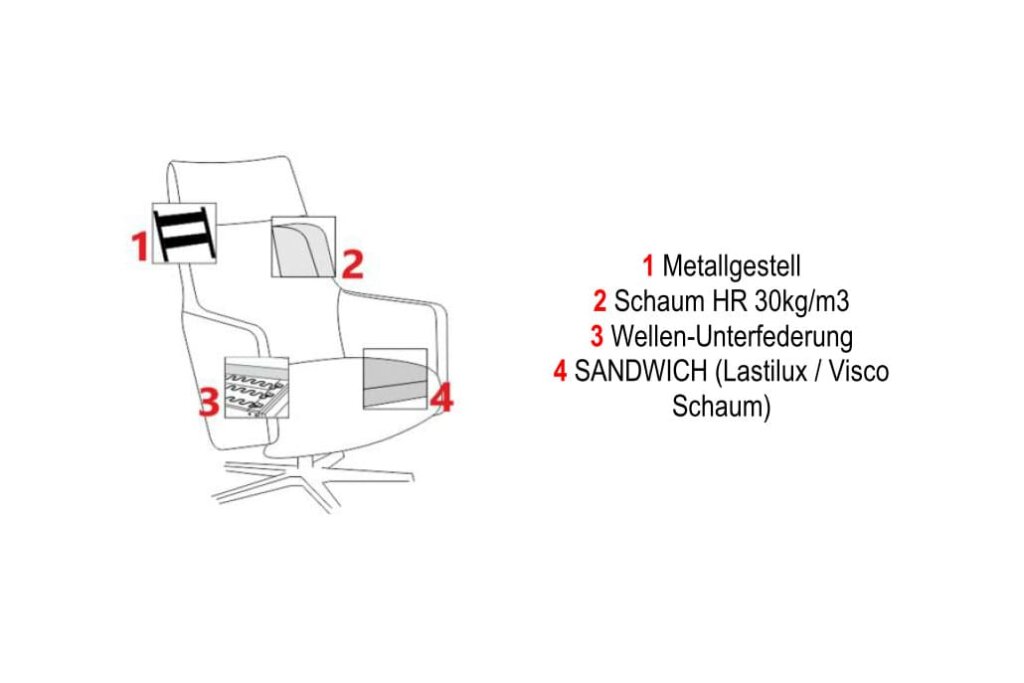 1

2

3

4

1 Metallgestell
2 Schaum HR 30kg/m3
3 Wellen-Unterfederung
4 SANDWICH (Lastilux / Visco Schaum)