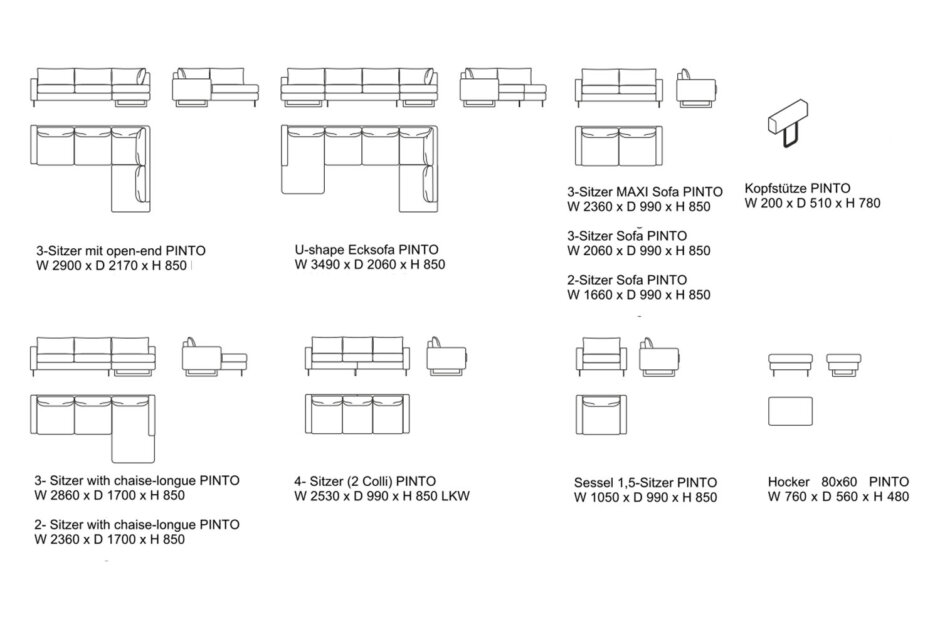 3-Sitzer mit open-end PINTO
W 2900 x D 2170 x H 850

U-shape Ecksofa PINTO
W 3490 x D 2060 x H 850

3-Sitzer MAXI Sofa PINTO
W 2360 x D 990 x H 850

3-Sitzer Sofa PINTO
W 2060 x D 990 x H 850

2-Sitzer Sofa PINTO
W 1660 x D 990 x H 850

Kopfstütze PINTO
W 200 x D 510 x H 780

3- Sitzer with chaise-longue PINTO
W 2860 x D 1700 x H 850

2- Sitzer with chaise-longue PINTO
W 2360 x D 1700 x H 850

4- Sitzer (2 Colli) PINTO
W 2530 x D 990 x H 850 LKW

Sessel 1,5-Sitzer PINTO
W 1050 x D 990 x H 850

Hocker 80x60 PINTO
W 760 x D 560 x H 480