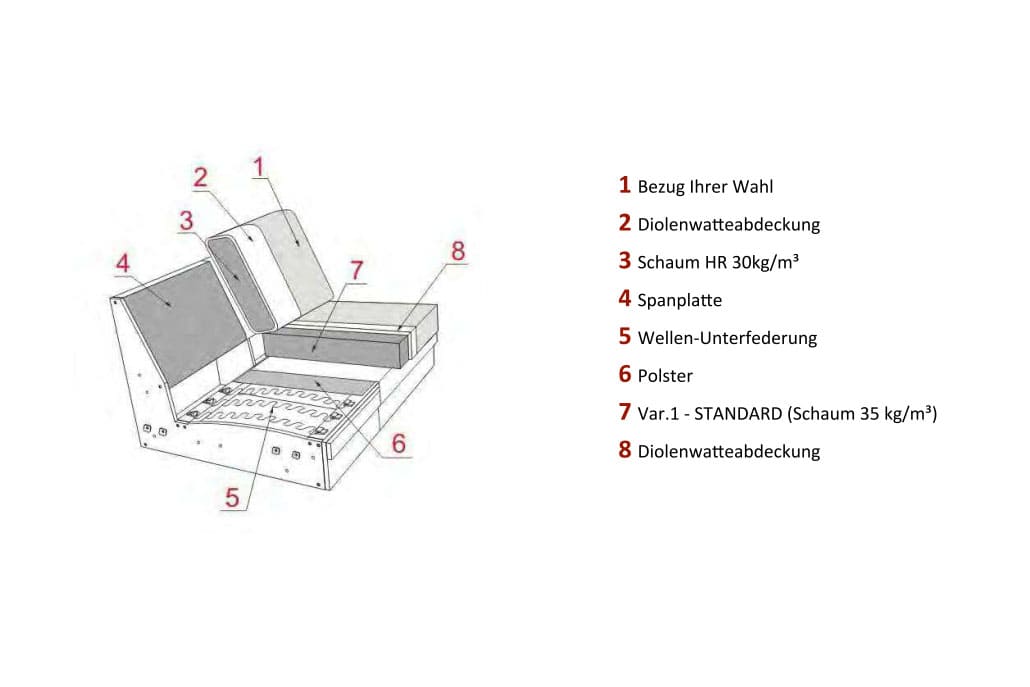 2
1
3
4
7
8
6
5

1 Bezug Ihrer Wahl
2 Diolenwatteabdeckung
3 Schaum HR 30kg/m³
4 Spanplatte
5 Wellen-Unterfederung
6 Polster
7 Var.1 - STANDARD (Schaum 35 kg/m³)
8 Diolenwatteabdeckung