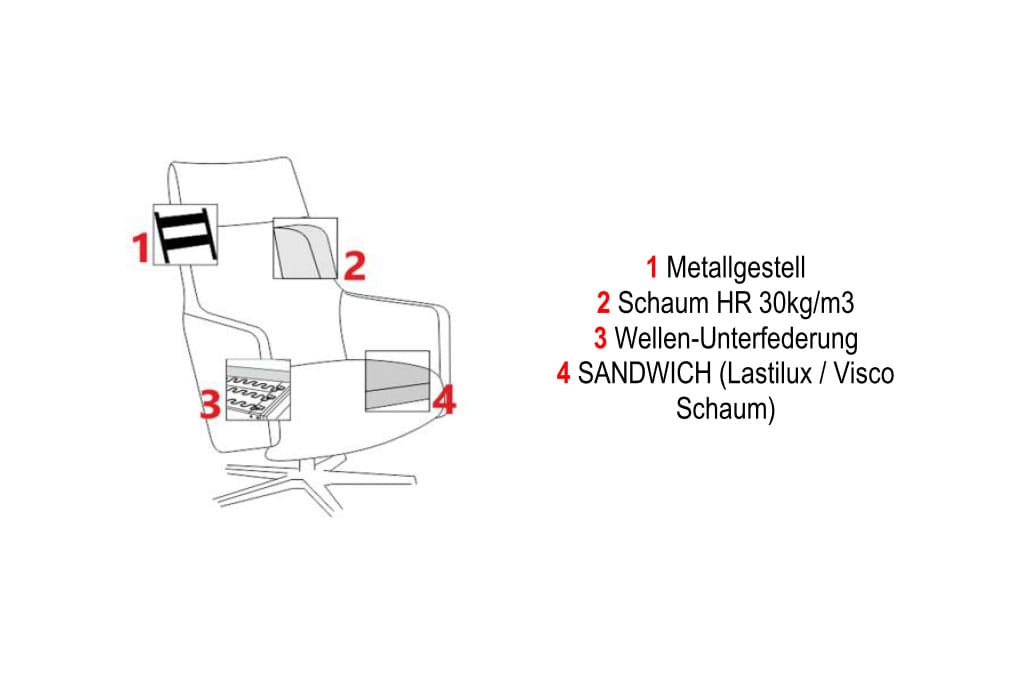 1

2

3

4

1 Metallgestell
2 Schaum HR 30kg/m3
3 Wellen-Unterfederung
4 SANDWICH (Lastilux / Visco Schaum)