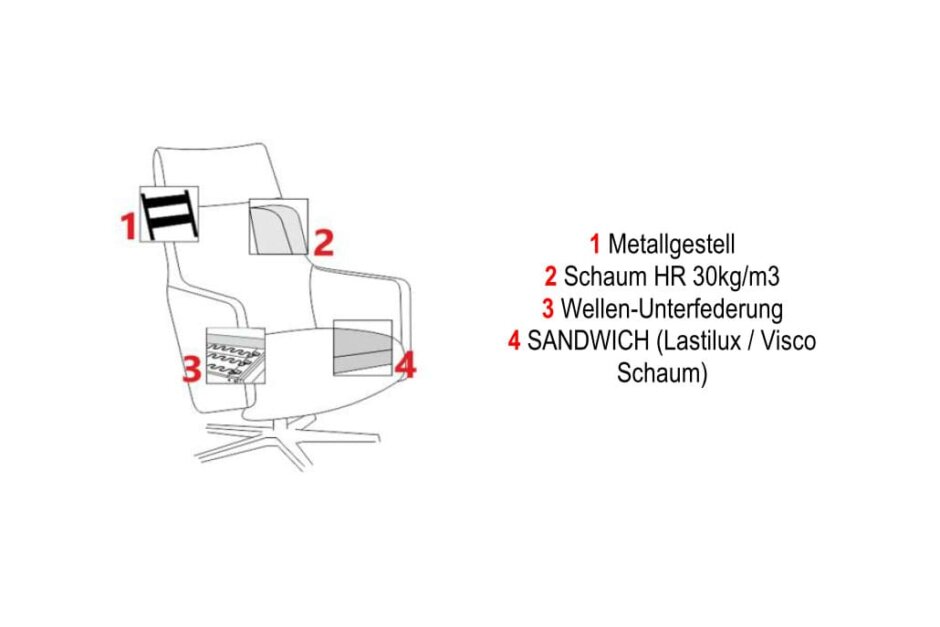 1

2

3

4

1 Metallgestell
2 Schaum HR 30kg/m3
3 Wellen-Unterfederung
4 SANDWICH (Lastilux / Visco Schaum)